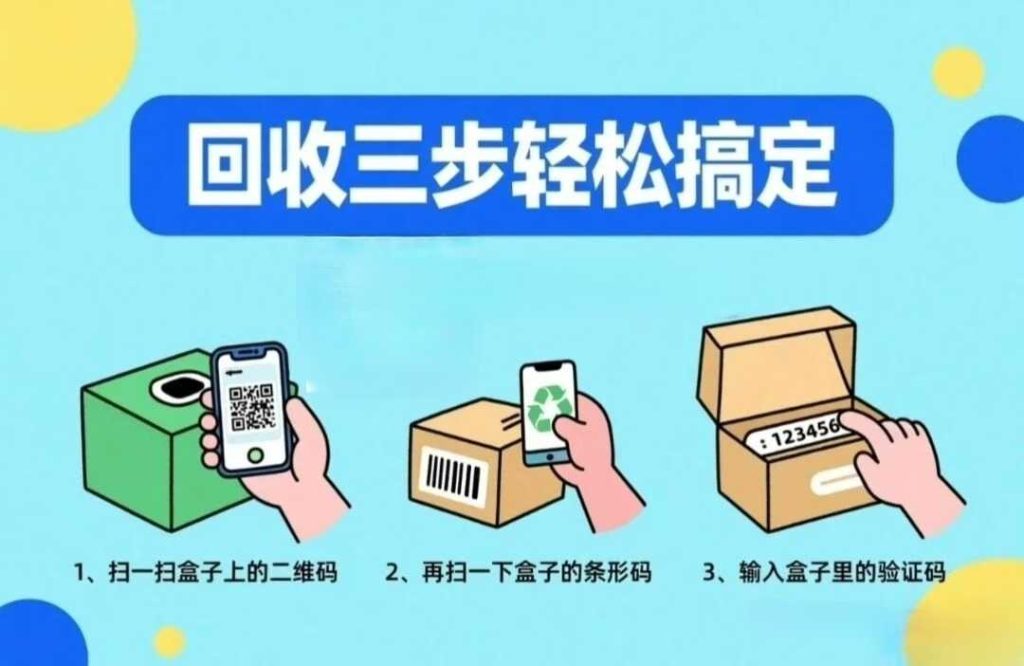 回收三步轻松搞定

: 123456

1、扫一扫盒子上的二维码

2、再扫一下盒子的条形码

3、输入盒子里的验证码